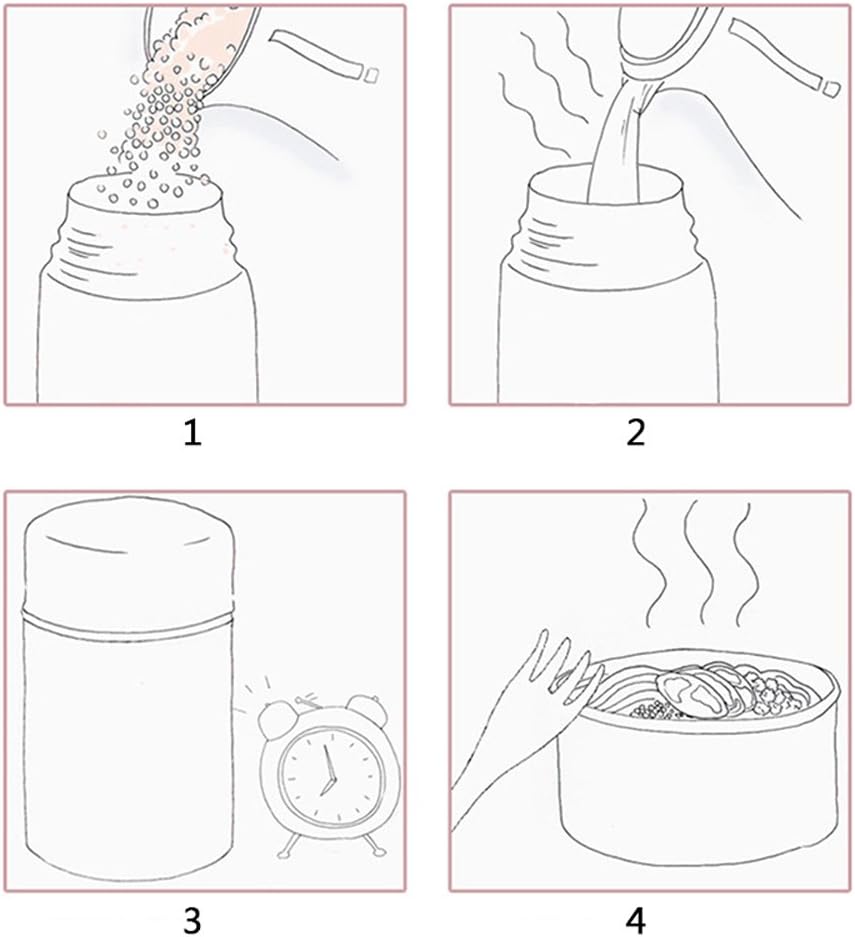 1

2

3

4