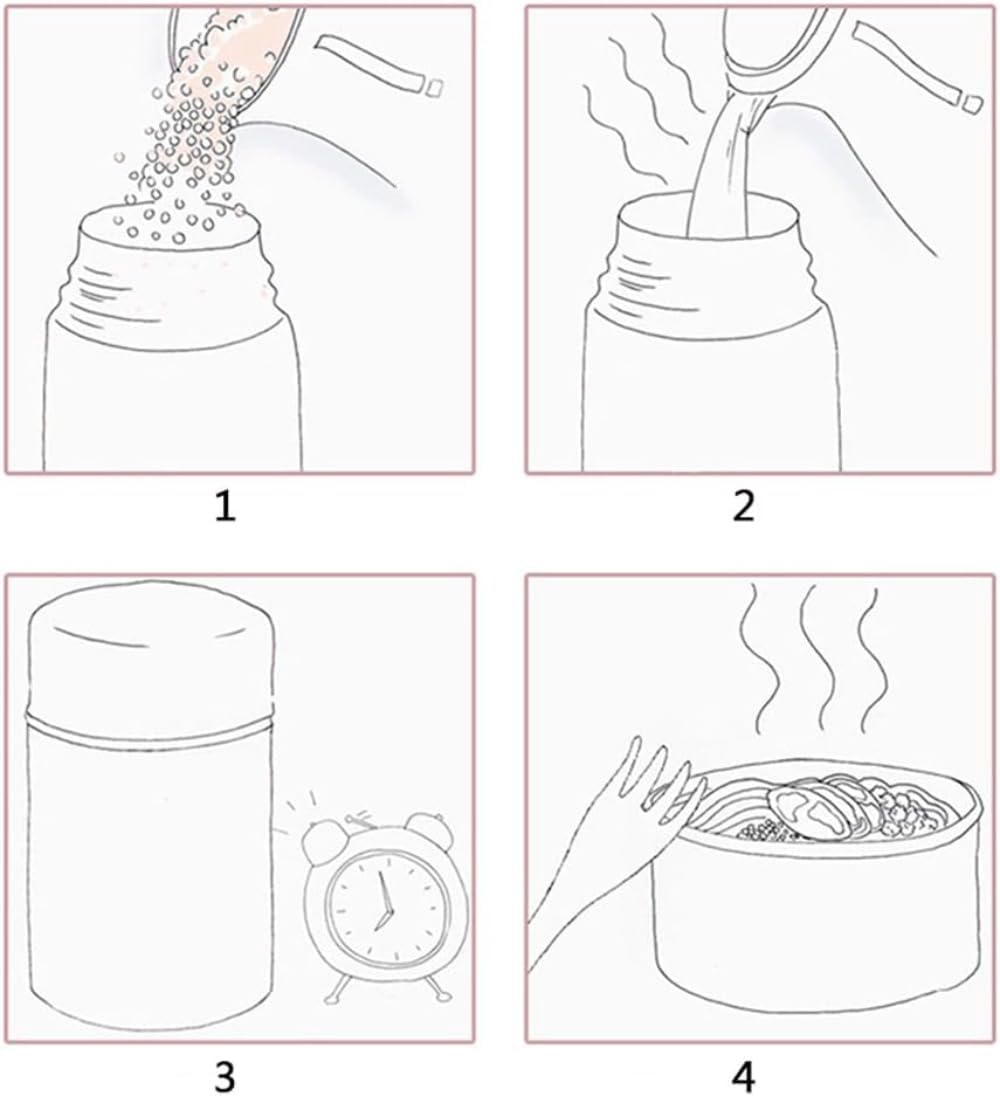 1

2

3

4