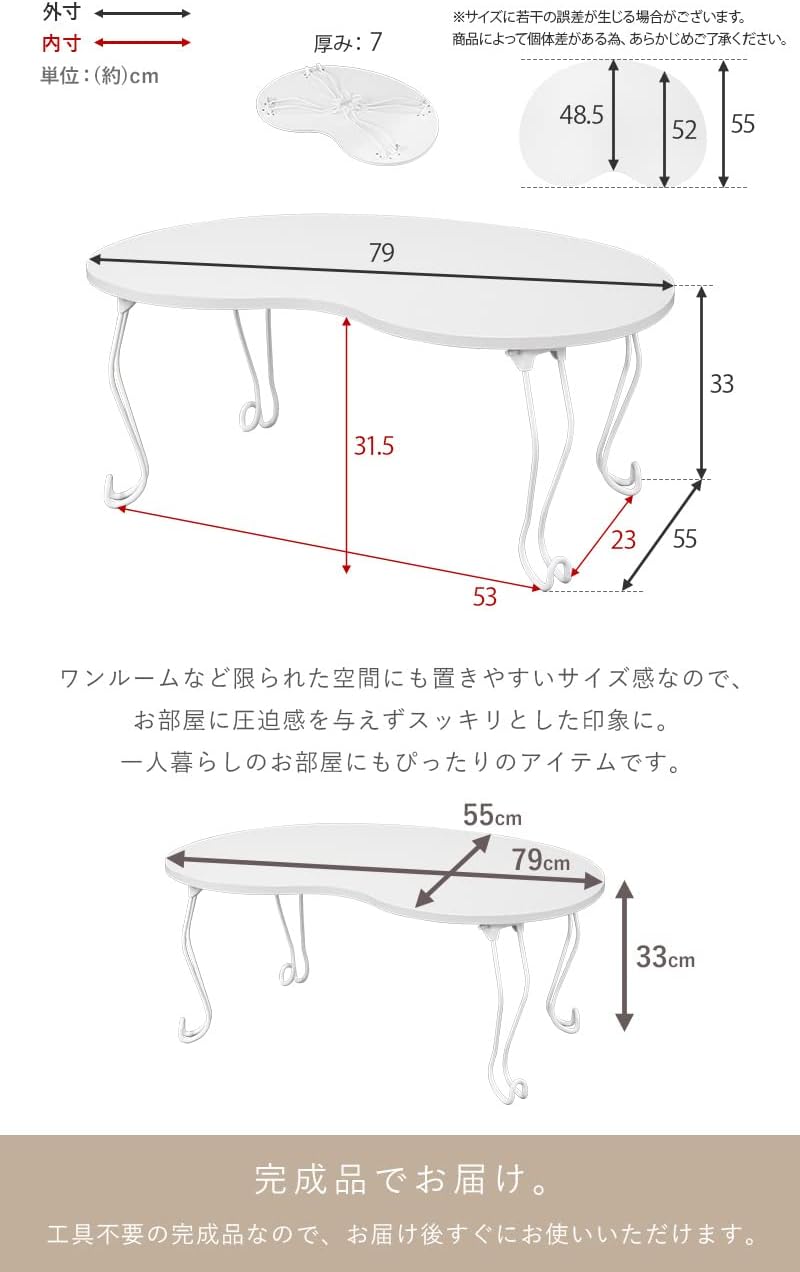 外寸
内寸
単位：(約)cm

厚み：7

※サイズに若干の誤差が生じる場合がございます。
商品によって個体差がある為、あらかじめご了承ください。

48.5
52
55

79
33
31.5
23
55
53

ワンルームなど限られた空間にも置きやすいサイズ感なので、
お部屋に圧迫感を与えずスッキリとした印象に。
一人暮らしのお部屋にもぴったりのアイテムです。

55cm
79cm
33cm

完成品でお届け。
工具不要の完成品なので、お届け後すぐにお使いいただけます。