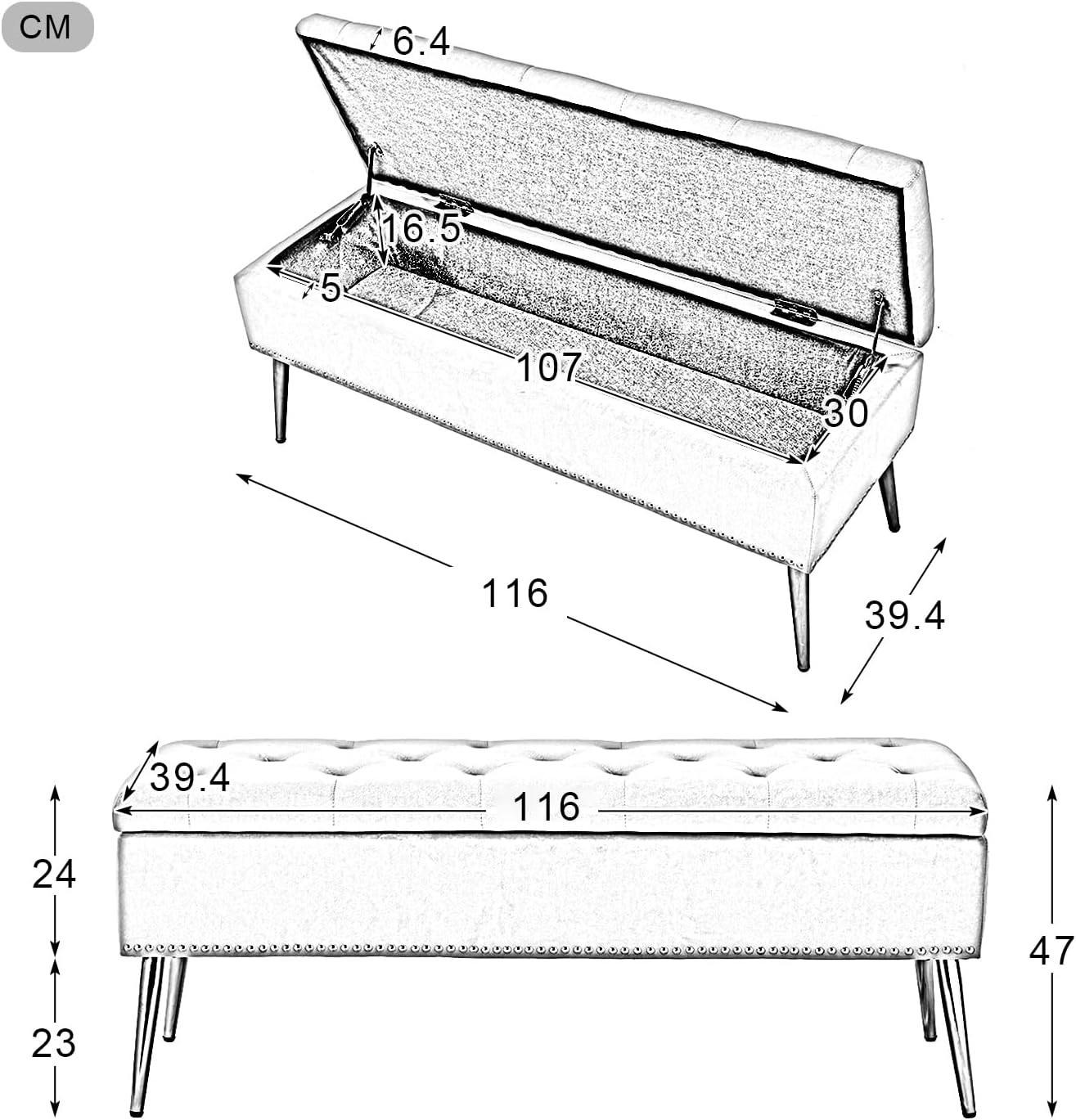 CM

6.4

16.5

5

107

30

116

39.4

39.4

116

24

23

47