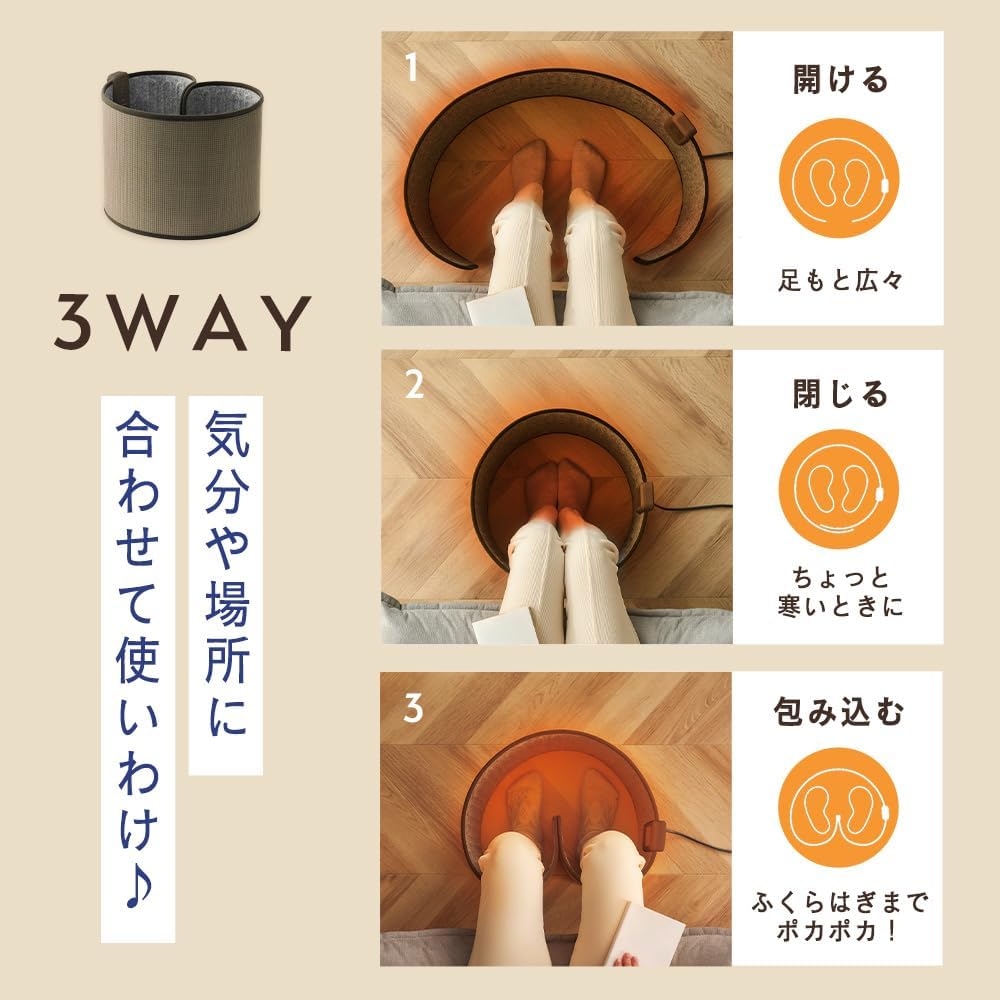 3WAY

気分や場所に
合わせて使いわけ♪

1
開ける
足もと広々

2
閉じる
ちょっと
寒いときに

3
包み込む
ふくらはぎまで
ポカポカ！