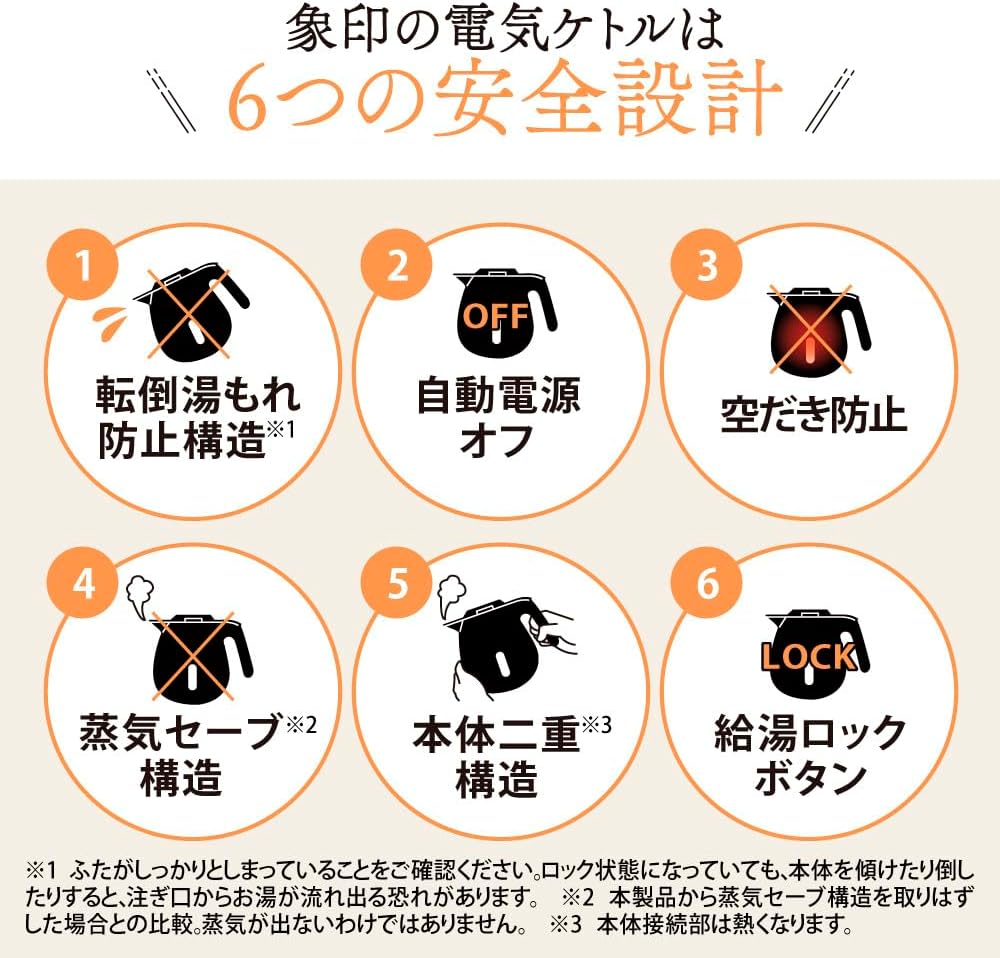 象印の電気ケトルは

6つの安全設計

1
転倒湯もれ防止構造※1

2
OFF
自動電源オフ

3
空だき防止

4
蒸気セーブ※2構造

5
本体二重※3構造

6
LOCK
給湯ロックボタン

※1 ふたがしっかりとしまっていることをご確認ください。ロック状態になっていても、本体を傾けたり倒したりすると、注ぎ口からお湯が流れ出る恐れがあります。 ※2 本製品から蒸気セーブ構造を取りはずした場合との比較。蒸気が出ないわけではありません。 ※3 本体接続部は熱くなります。