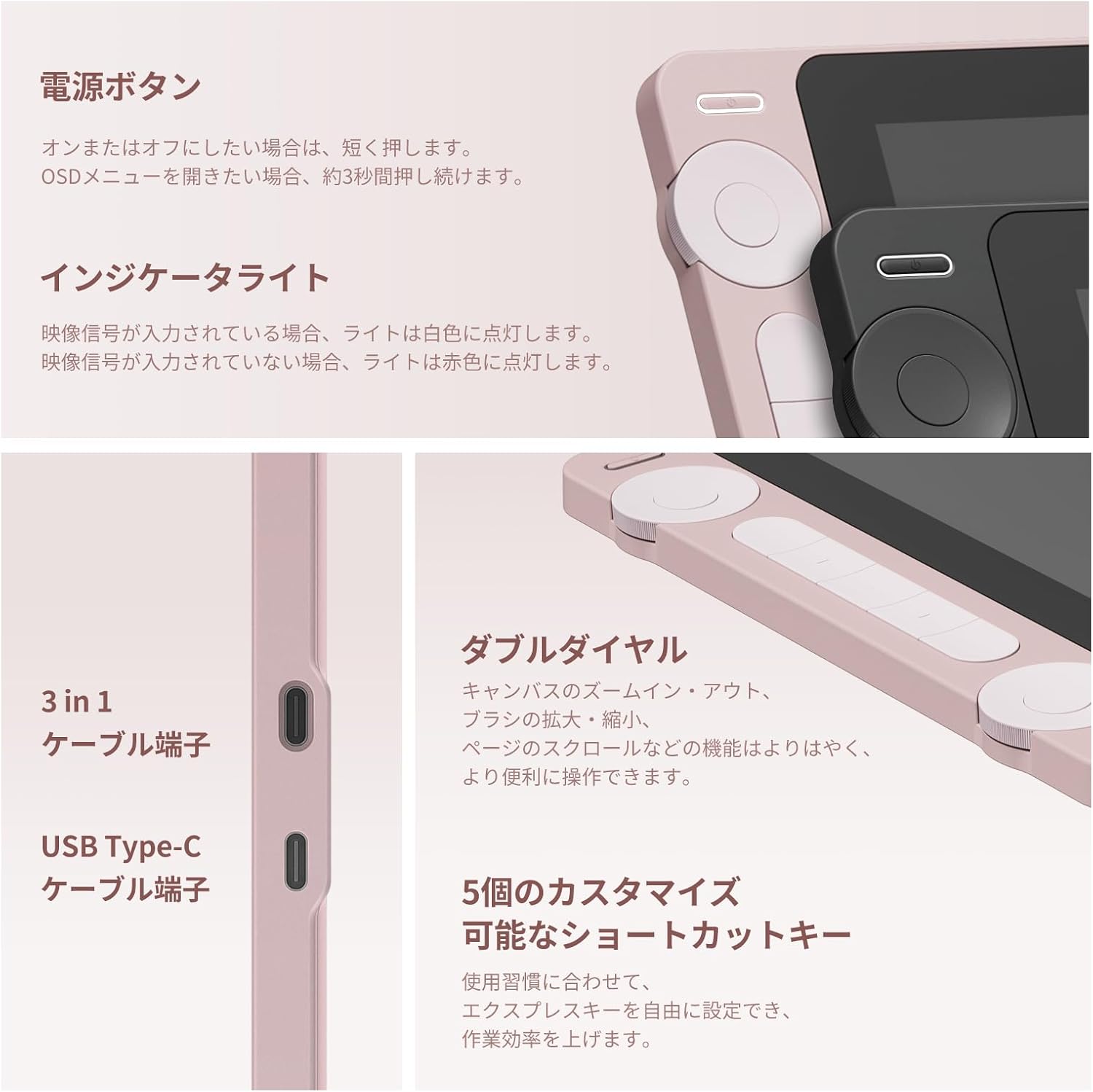 電源ボタン

オンまたはオフにしたい場合は、短く押します。
OSDメニューを開きたい場合、約3秒間押し続けます。

インジケータライト

映像信号が入力されている場合、ライトは白色に点灯します。
映像信号が入力されていない場合、ライトは赤色に点灯します。

3 in 1
ケーブル端子

USB Type-C
ケーブル端子

ダブルダイヤル

キャンバスのズームイン・アウト、
ブラシの拡大・縮小、
ページのスクロールなどの機能はよりはやく、
より便利に操作できます。

5個のカスタマイズ
可能なショートカットキー

使用習慣に合わせて、
エクスプレスキーを自由に設定でき、
作業効率を上げます。