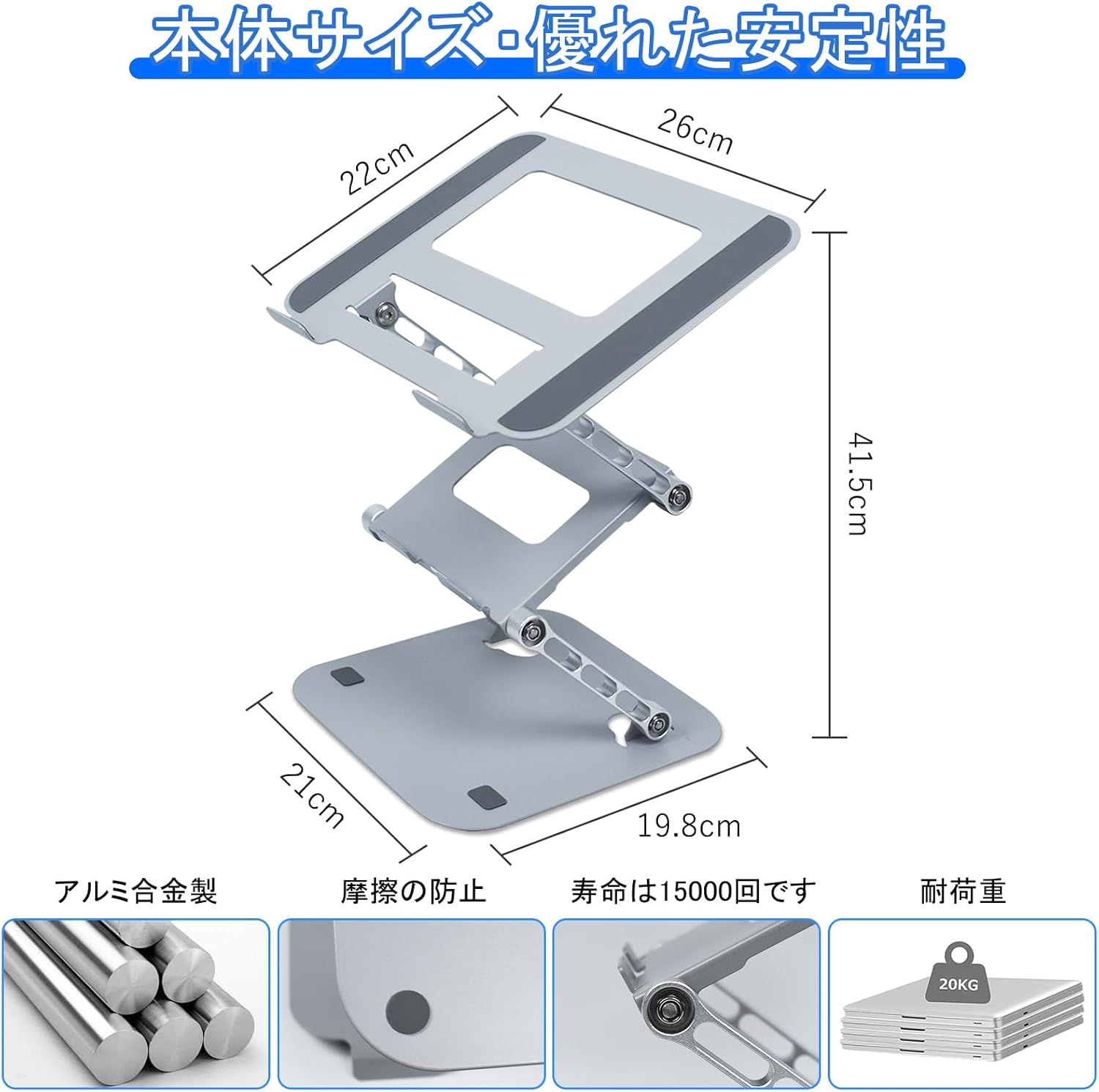 本体サイズ・優れた安定性

22cm

26cm

41.5cm

21cm

19.8cm

アルミ合金製

摩擦の防止

寿命は15000回です

耐荷重

20KG