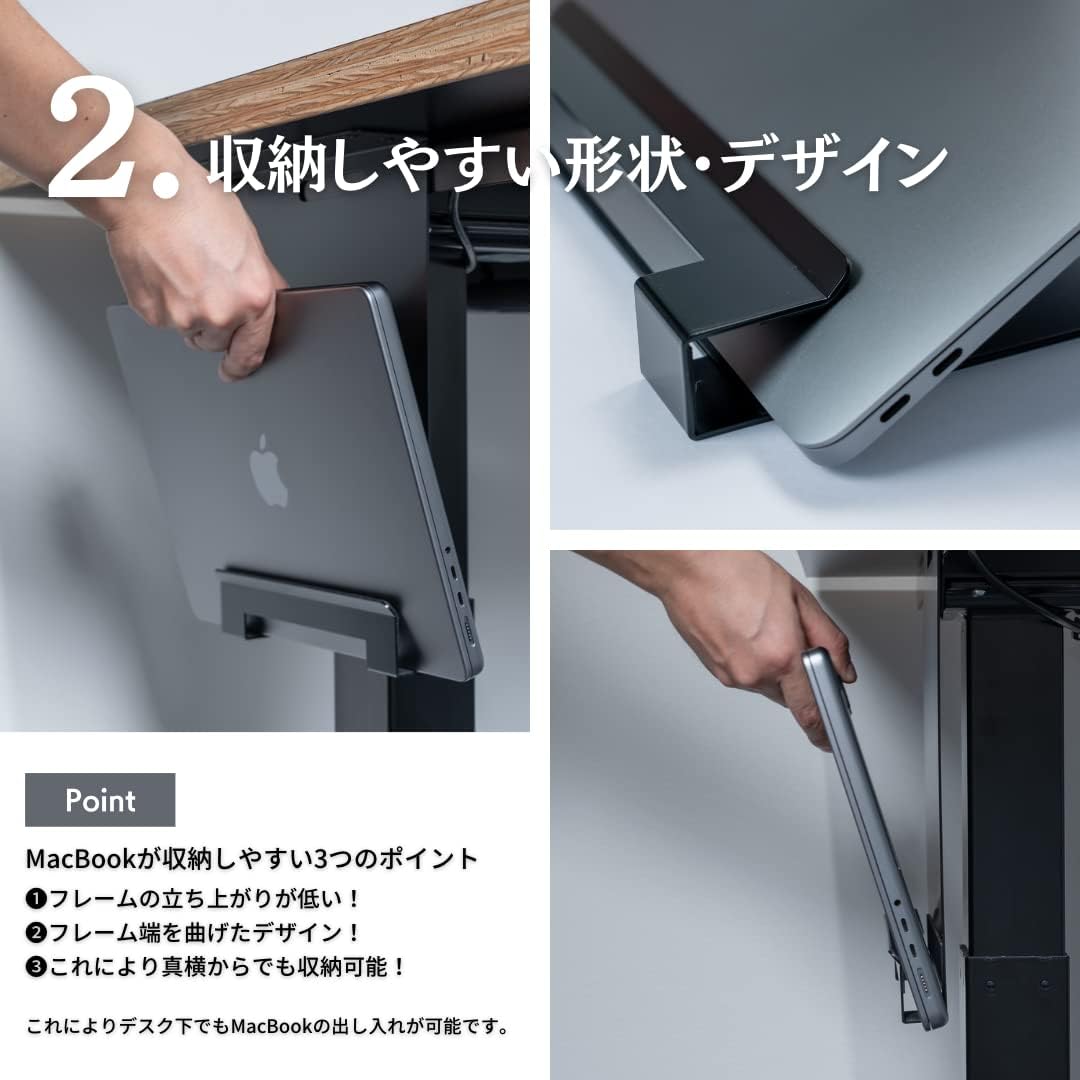 2. 収納しやすい形状・デザイン

Point

MacBookが収納しやすい3つのポイント
❶フレームの立ち上がりが低い！
❷フレーム端を曲げたデザイン！
❸これにより真横からでも収納可能！

これによりデスク下でもMacBookの出し入れが可能です。