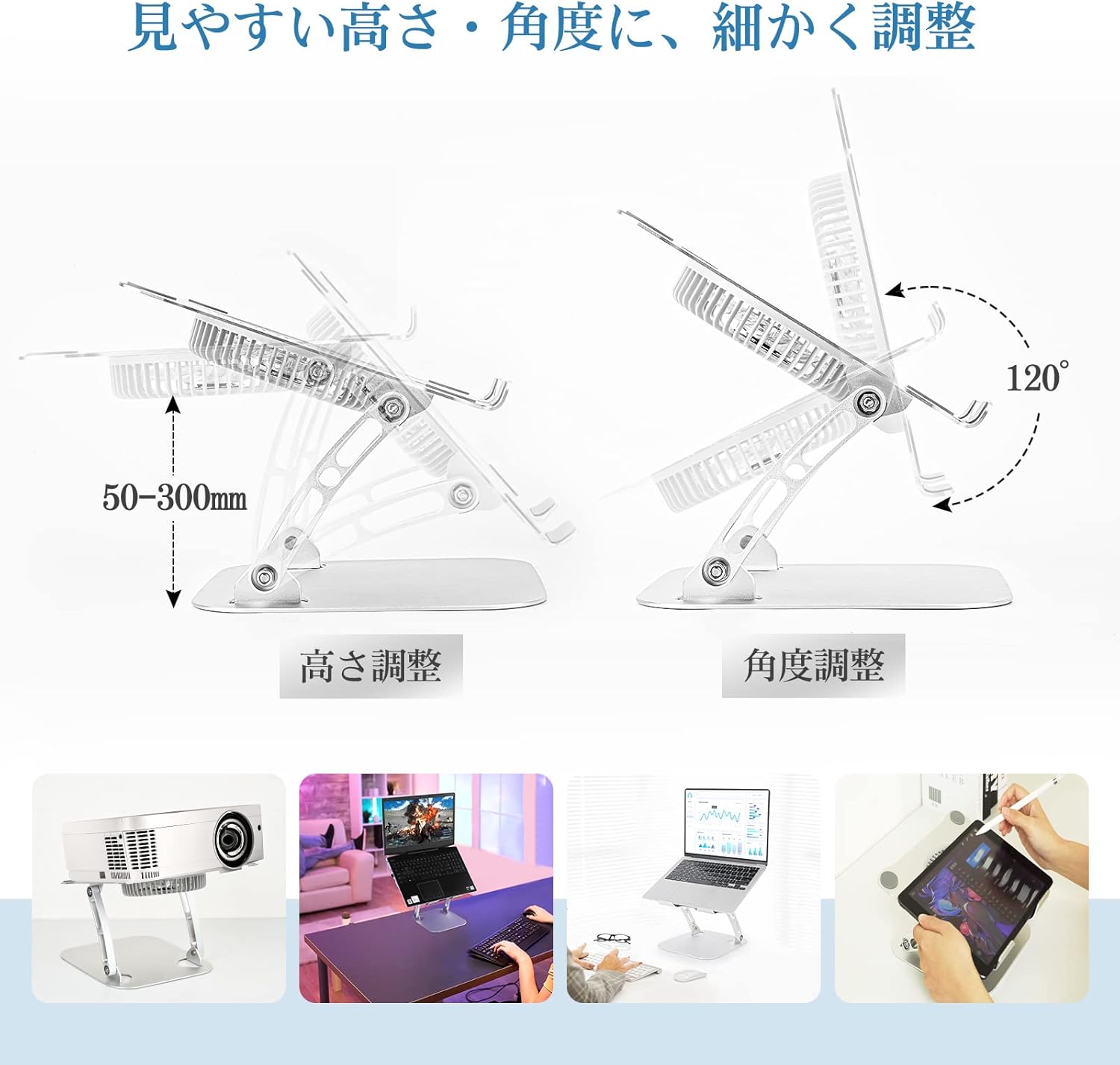 見やすい高さ・角度に、細かく調整

50-300㎜

120°

高さ調整

角度調整