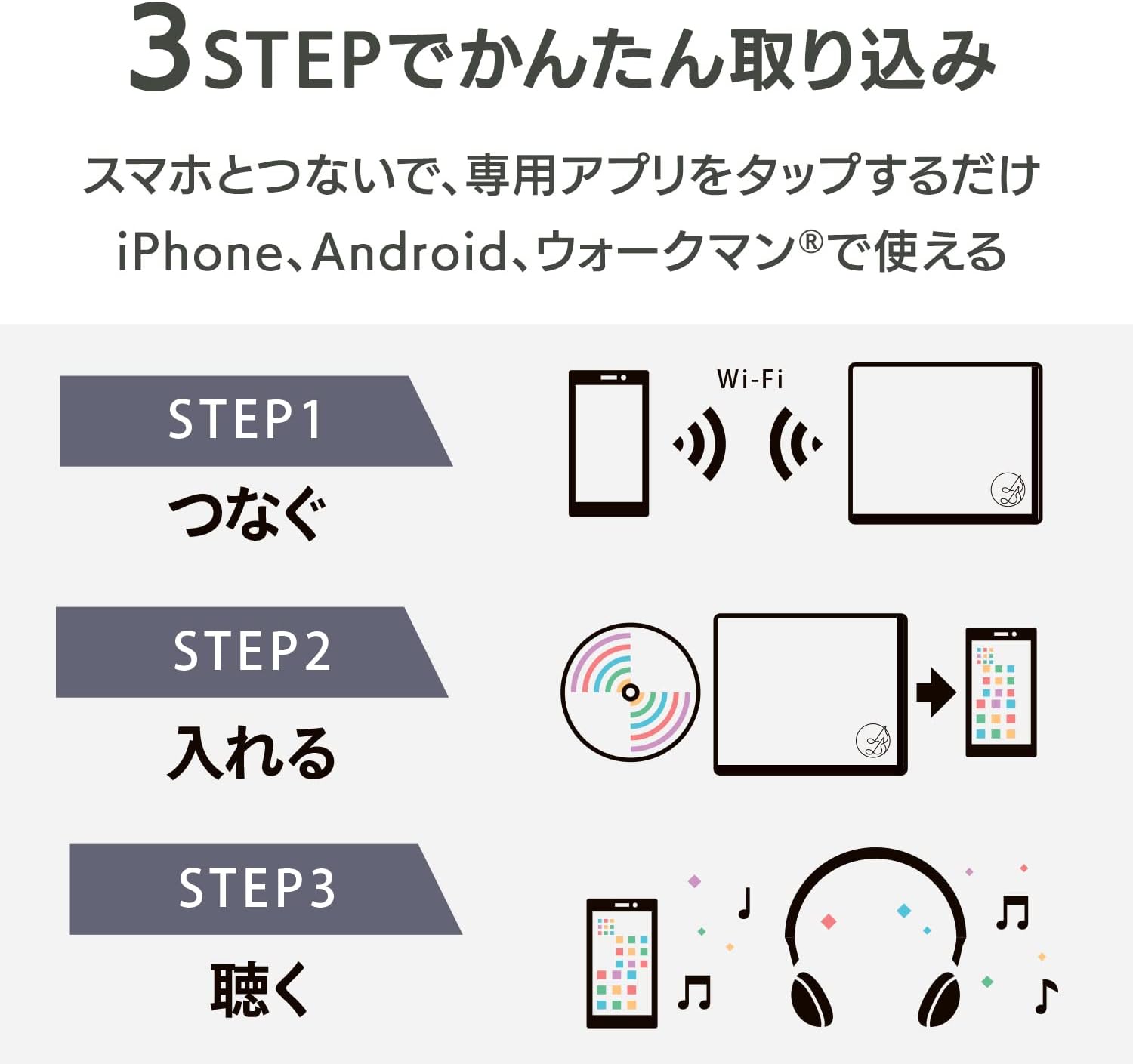 3STEPでかんたん取り込み

スマホとつないで、専用アプリをタップするだけ
iPhone、Android、ウォークマン®で使える

STEP1
つなぐ

Wi-Fi

STEP2
入れる

STEP3
聴く