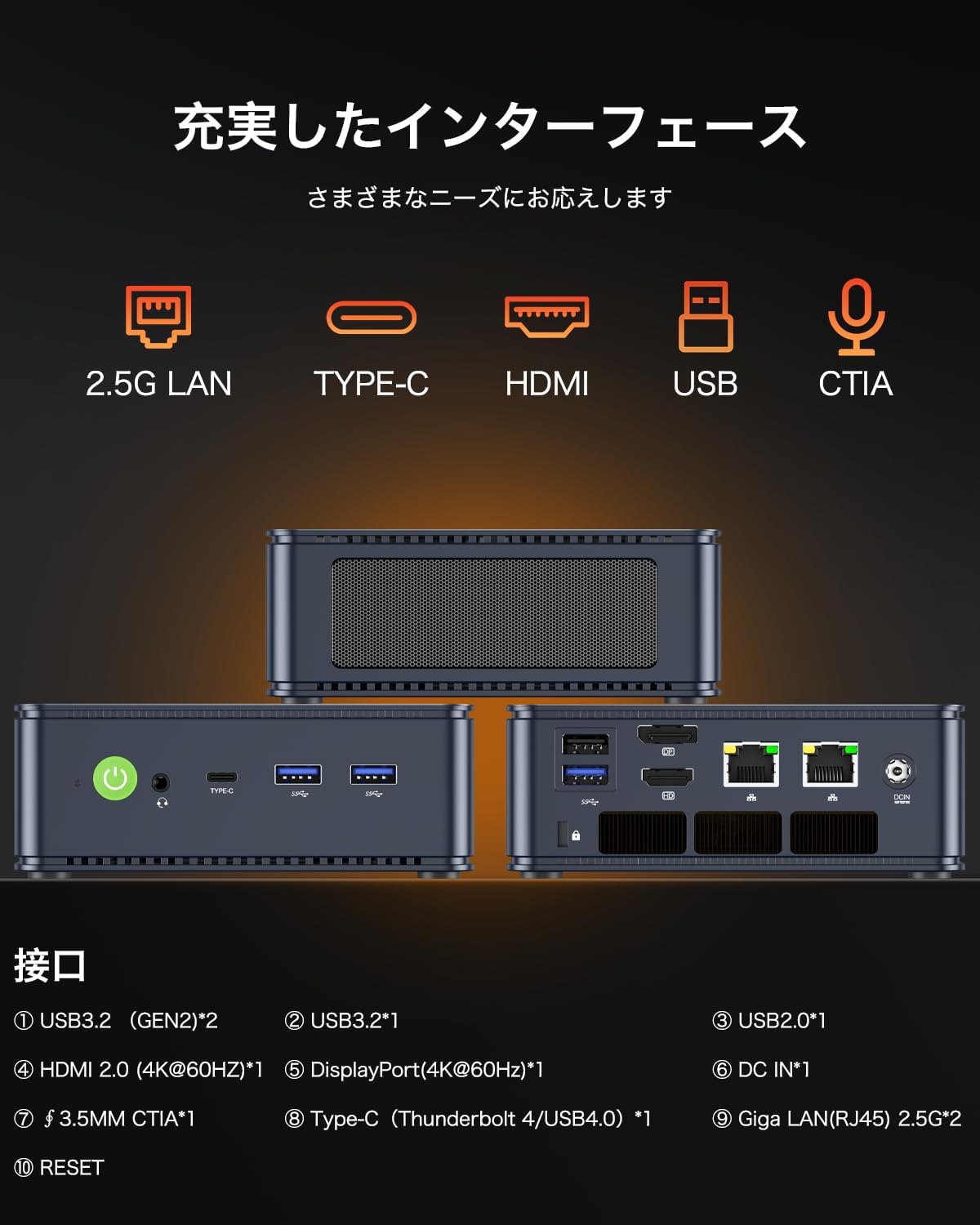 充実したインターフェース

さまざまなニーズにお応えします

2.5G LAN TYPE-C HDMI USB CTIA

TYPE-C

DP

HD

DCIN

接口

① USB3.2 （GEN2)*2 ② USB3.2*1 ③ USB2.0*1

④ HDMI 2.0 (4K@60HZ)*1 ⑤ DisplayPort(4K@60Hz)*1 ⑥ DC IN*1

⑦ ∮3.5MM CTIA*1 ⑧ Type-C（Thunderbolt 4/USB4.0）*1 ⑨ Giga LAN(RJ45) 2.5G*2

⑩ RESET