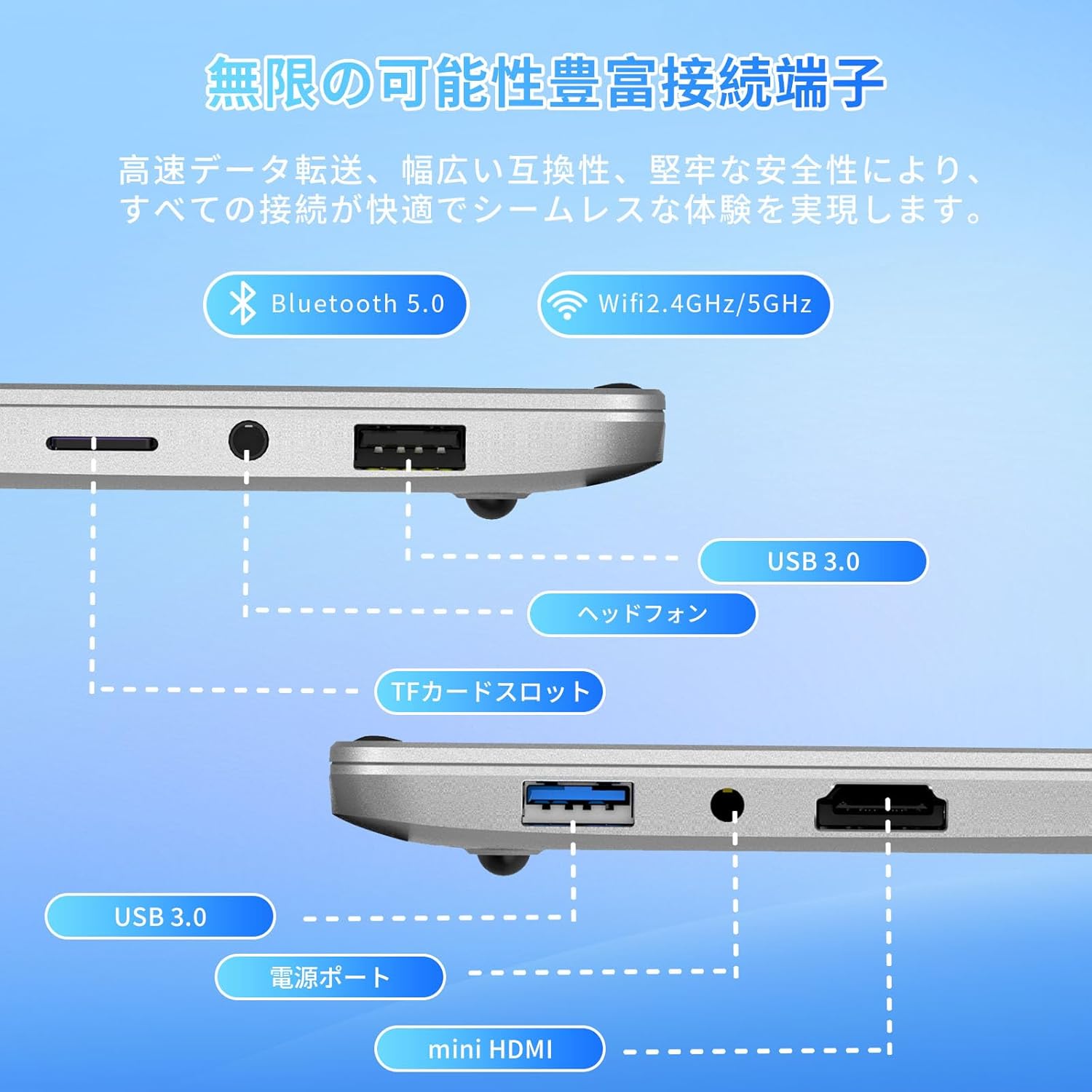 無限の可能性豊富接続端子

高速データ転送、幅広い互換性、堅牢な安全性により、すべての接続が快適でシームレスな体験を実現します。

Bluetooth 5.0

Wifi2.4GHz/5GHz

USB 3.0

ヘッドフォン

TFカードスロット

USB 3.0

電源ポート

mini HDMI