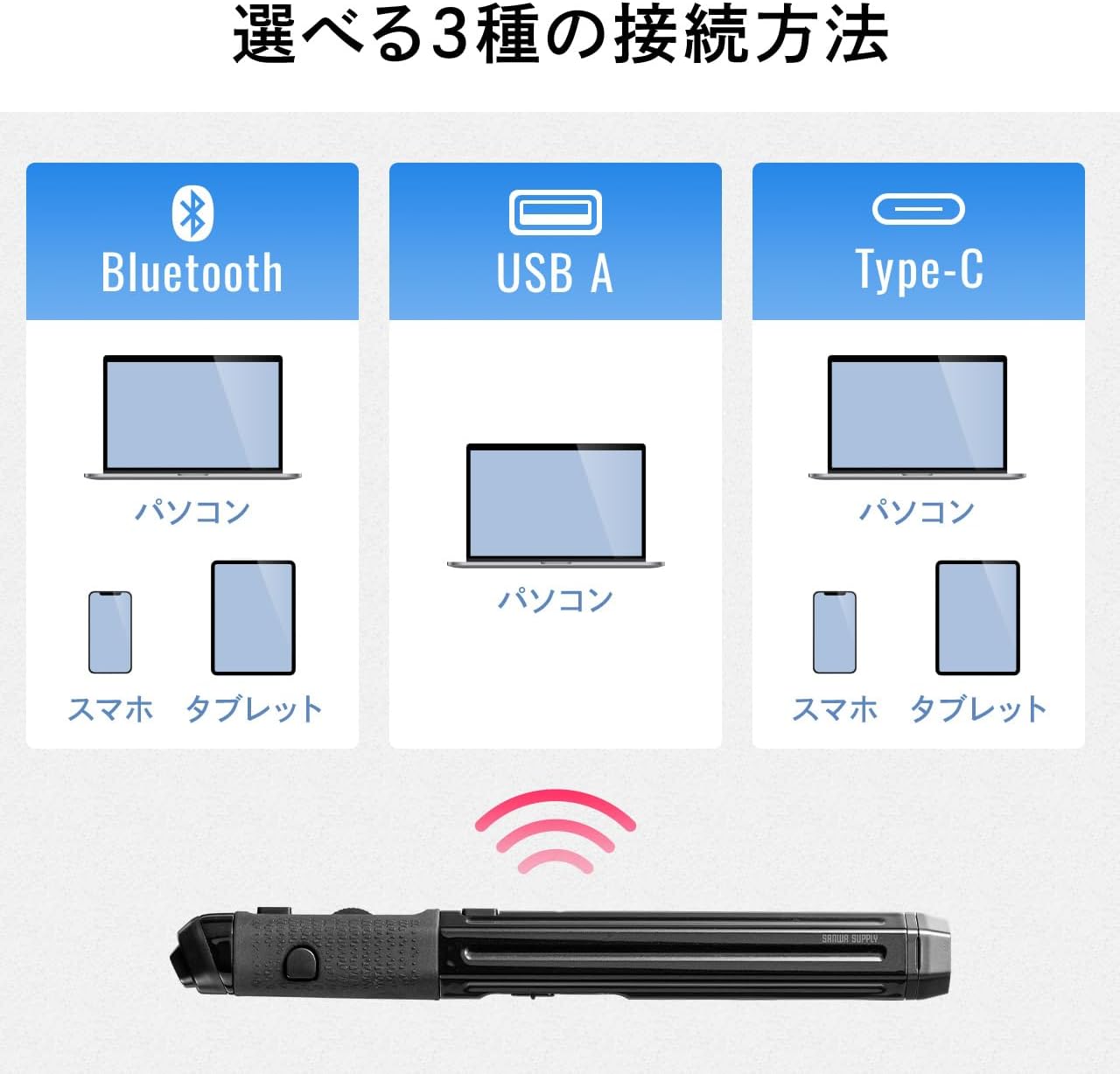 選べる3種の接続方法

Bluetooth

パソコン

スマホ　タブレット

USB A

パソコン

Type-C

パソコン

スマホ　タブレット

SANWA SUPPLY