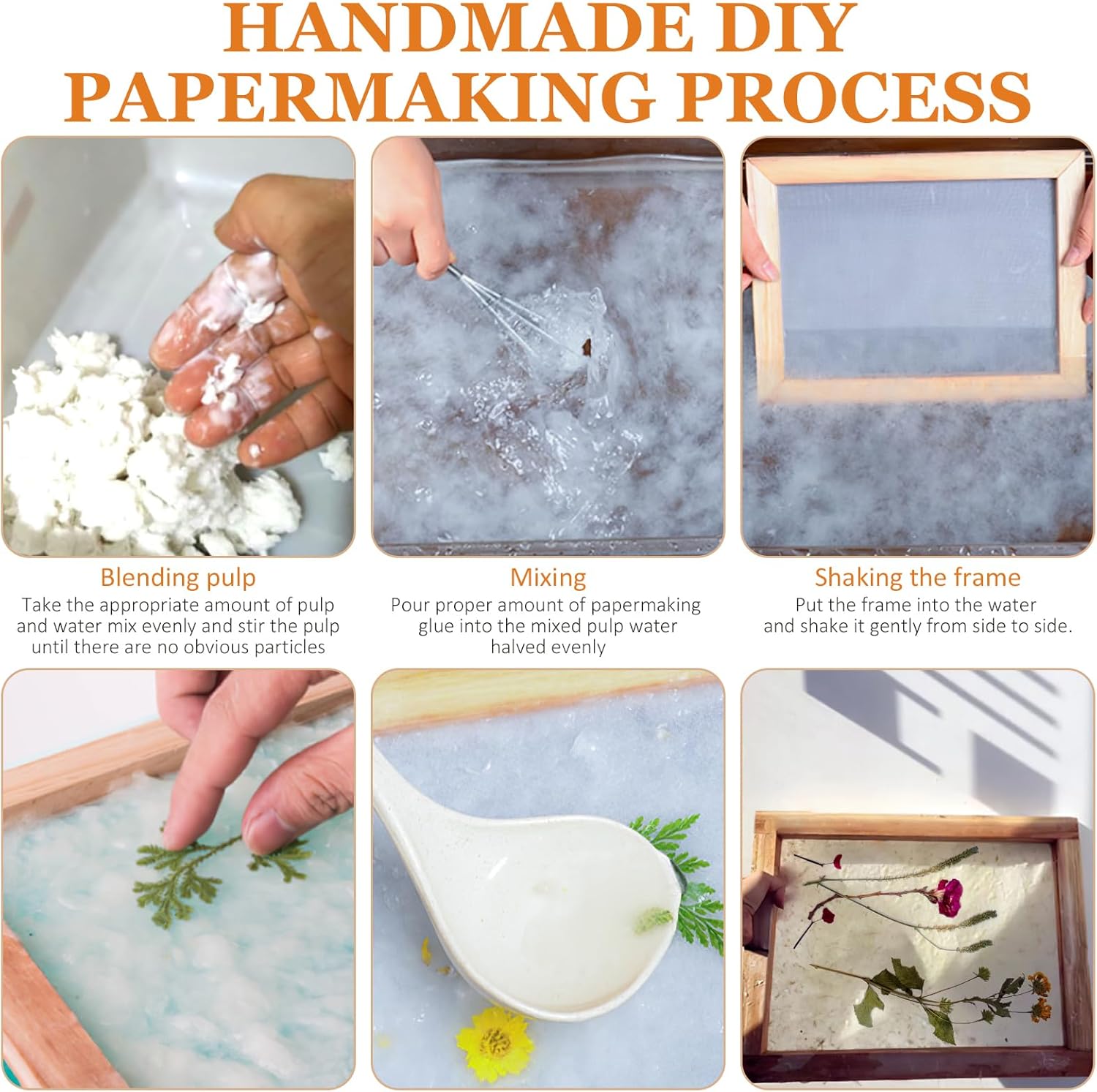 HANDMADE DIY PAPERMAKING PROCESS

Blending pulp
Take the appropriate amount of pulp and water mix evenly and stir the pulp until there are no obvious particles

Mixing
Pour proper amount of papermaking glue into the mixed pulp water halved evenly

Shaking the frame
Put the frame into the water and shake it gently from side to side.