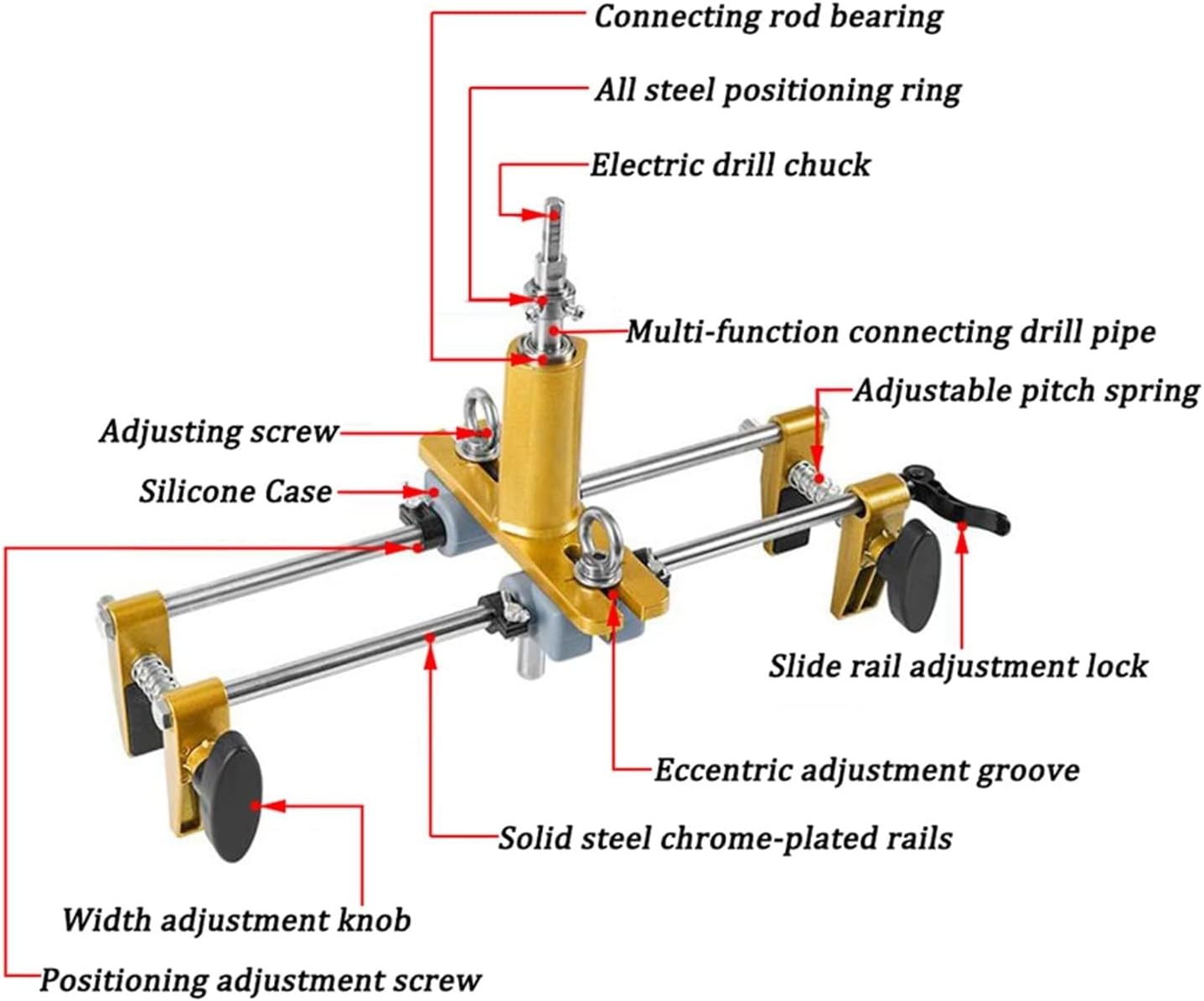 Connecting rod bearing

All steel positioning ring

Electric drill chuck

Multi-function connecting drill pipe

Adjustable pitch spring

Adjusting screw

Silicone Case

Slide rail adjustment lock

Eccentric adjustment groove

Solid steel chrome-plated rails

Width adjustment knob

Positioning adjustment screw