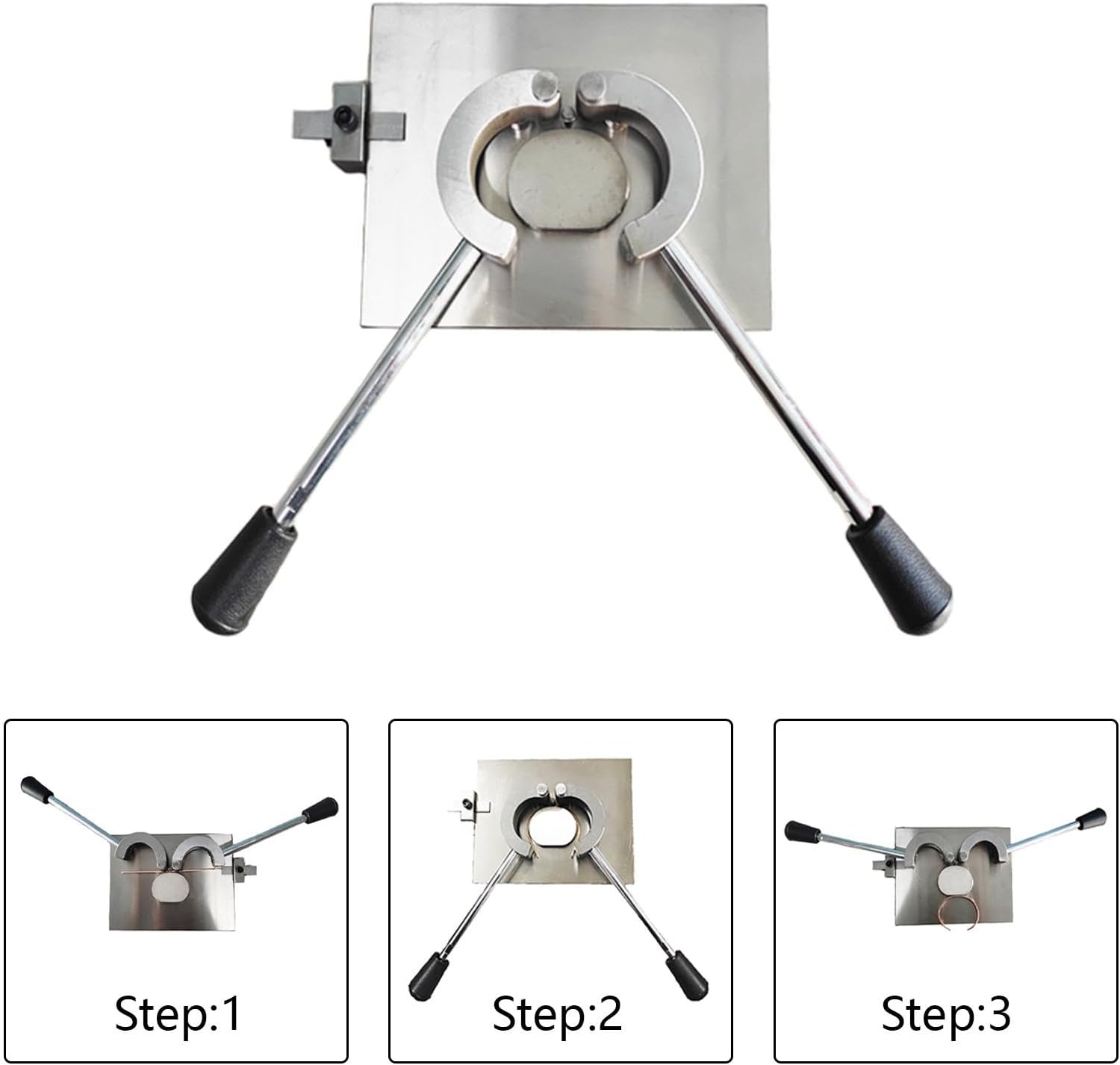 Step:1

Step:2

Step:3