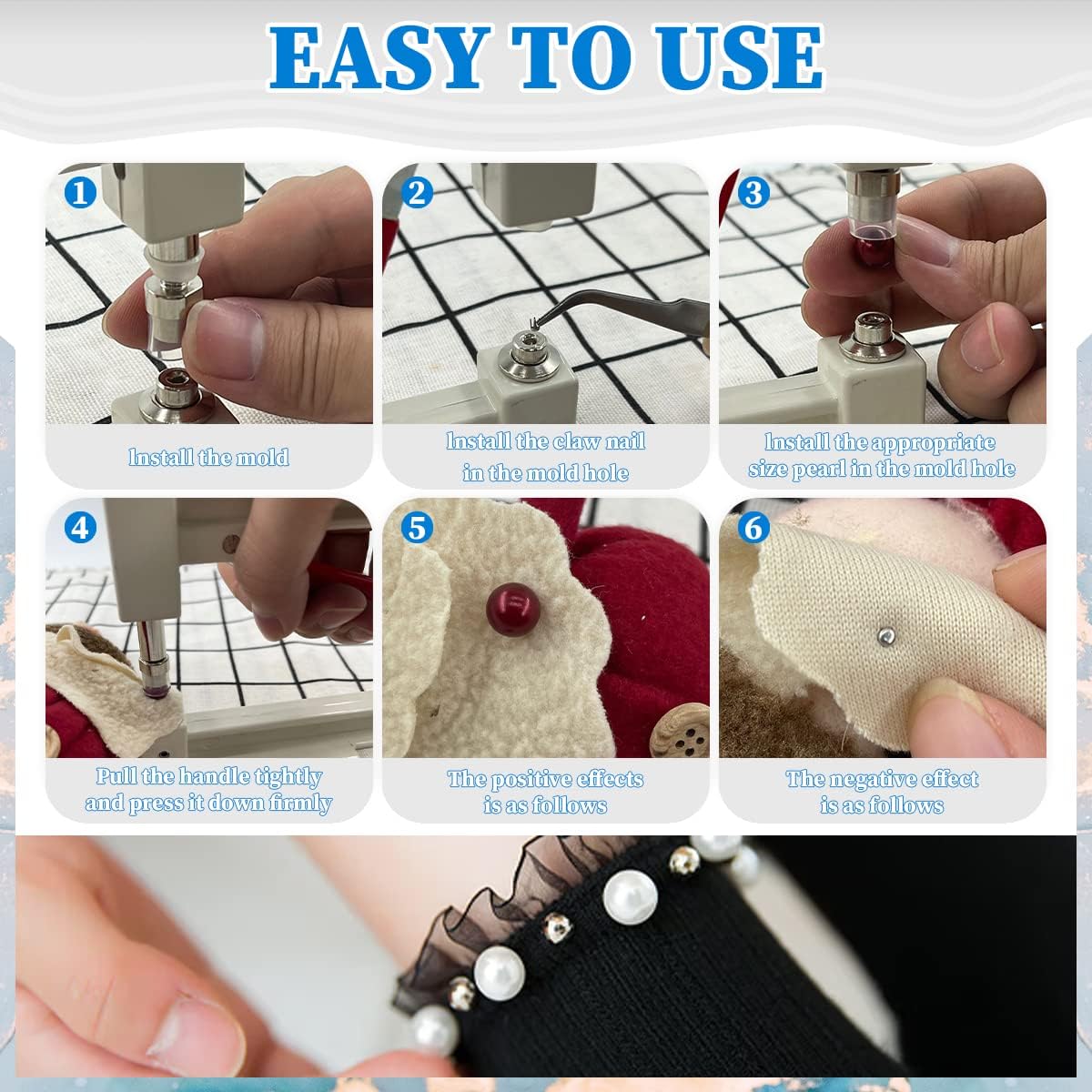 EASY TO USE

1
Install the mold

2
Install the claw nail in the mold hole

3
Install the appropriate size pearl in the mold hole

4
Pull the handle tightly and press it down firmly

5
The positive effects is as follows

6
The negative effect is as follows