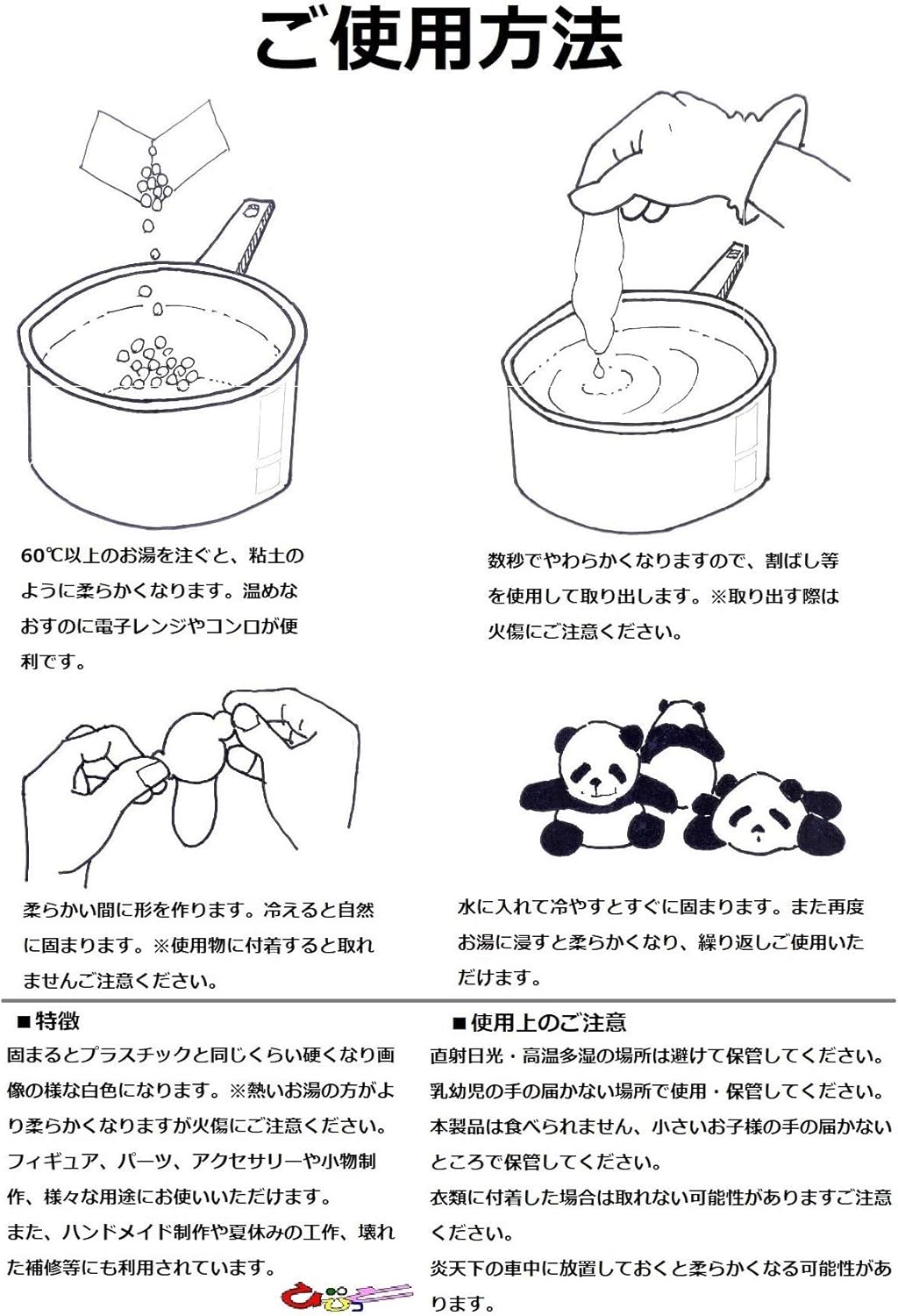 ご使用方法

60℃以上のお湯を注ぐと、粘土のように柔らかくなります。温めなおすのに電子レンジやコンロが便利です。

数秒でやわらかくなりますので、割ばし等を使用して取り出します。※取り出す際は火傷にご注意ください。

柔らかい間に形を作ります。冷えると自然に固まります。※使用物に付着すると取れませんご注意ください。

水に入れて冷やすとすぐに固まります。また再度お湯に浸すと柔らかくなり、繰り返しご使用いただけます。

■特徴
固まるとプラスチックと同じくらい硬くなり画像の様な白色になります。※熱いお湯の方がより柔らかくなりますが火傷にご注意ください。
フィギュア、パーツ、アクセサリーや小物制作、様々な用途にお使いいただけます。
また、ハンドメイド制作や夏休みの工作、壊れた補修等にも利用されています。

■使用上のご注意
直射日光・高温多湿の場所は避けて保管してください。
乳幼児の手の届かない場所で使用・保管してください。
本製品は食べられません、小さいお子様の手の届かないところで保管してください。
衣類に付着した場合は取れない可能性がありますご注意ください。
炎天下の車中に放置しておくと柔らかくなる可能性があります。