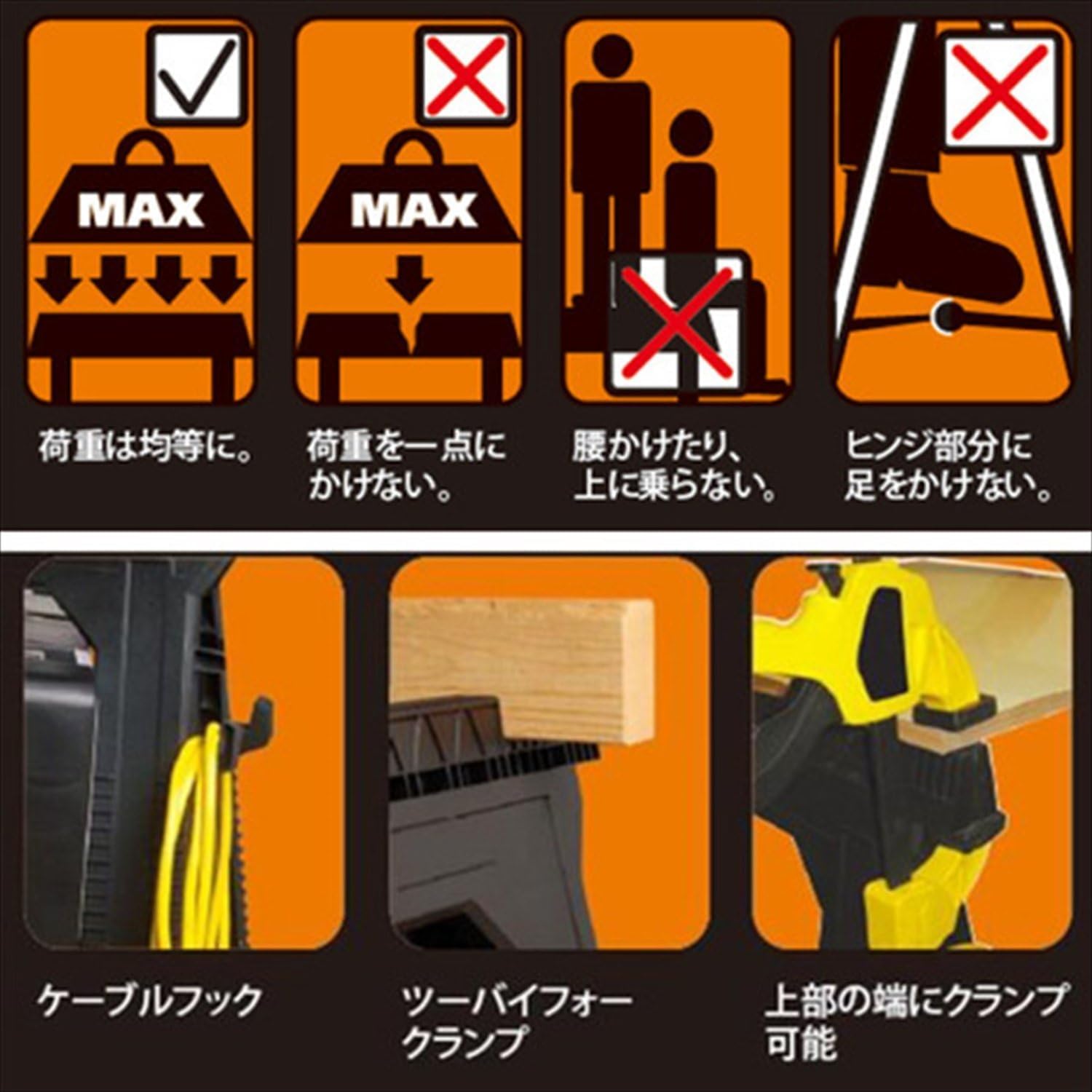 MAX

MAX

荷重は均等に。

荷重を一点にかけない。

腰かけたり、上に乗らない。

ヒンジ部分に足をかけない。

ケーブルフック

ツーバイフォークランプ

上部の端にクランプ可能