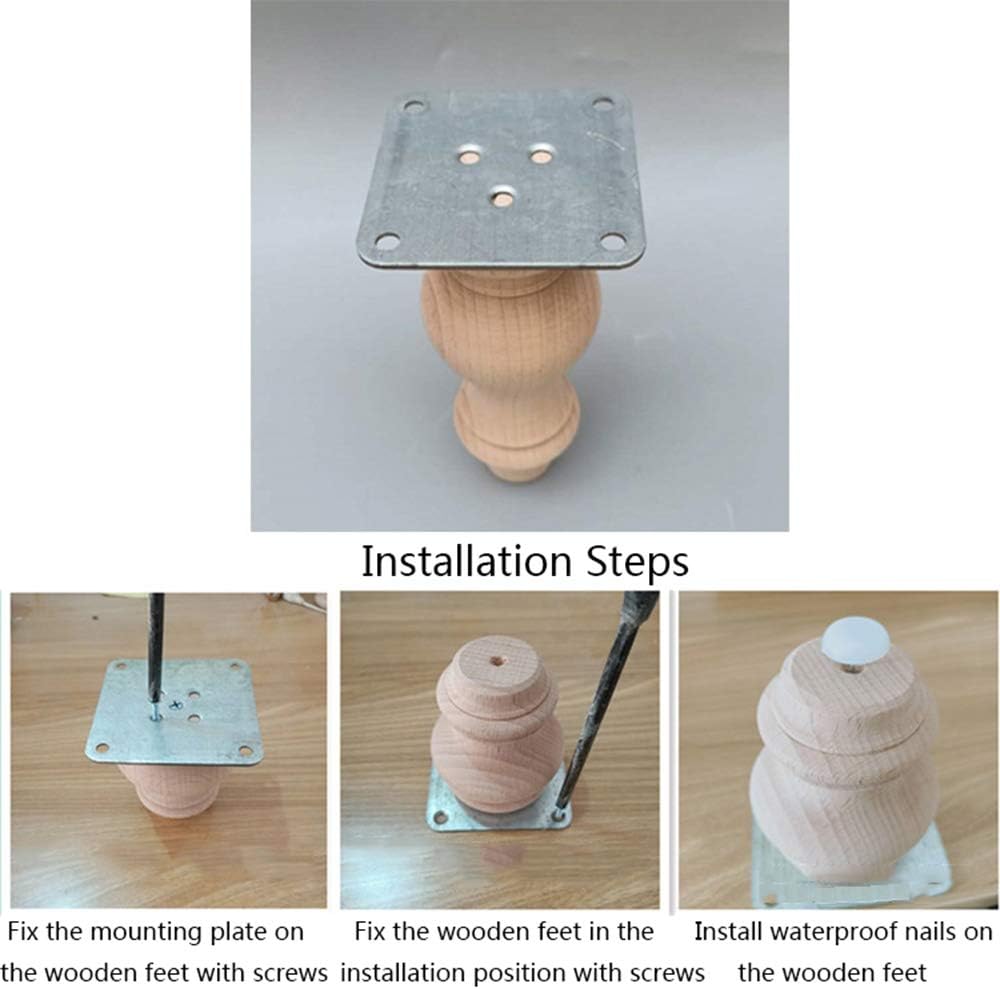 Installation Steps

Fix the mounting plate on the wooden feet with screws

Fix the wooden feet in the installation position with screws

Install waterproof nails on the wooden feet