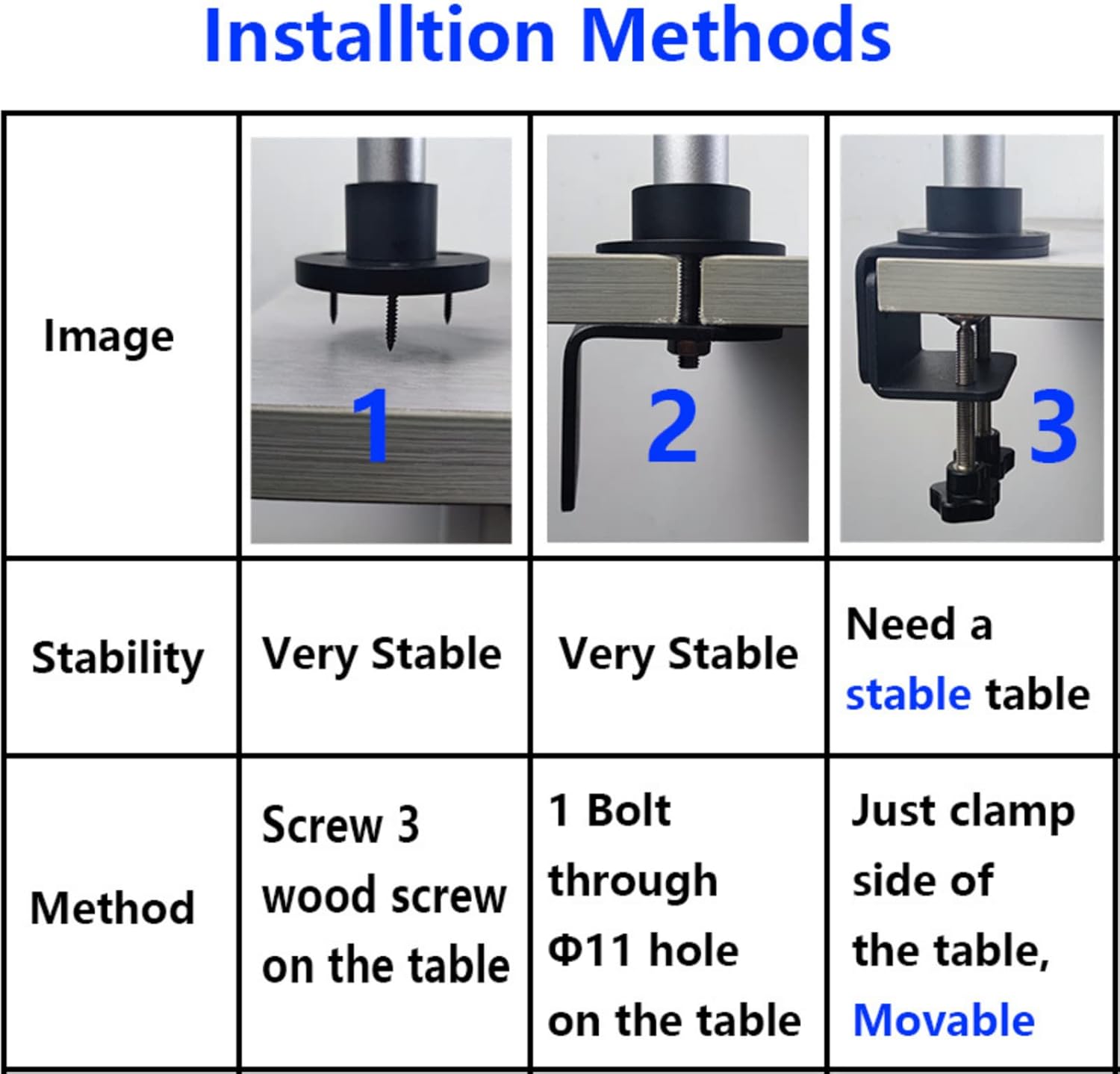 Installtion Methods

| Image | 1 | 2 | 3 |
|---|---|---|---|
| Stability | Very Stable | Very Stable | Need a stable table |
| Method | Screw 3 wood screw on the table | 1 Bolt through Φ11 hole on the table | Just clamp side of the table, Movable |