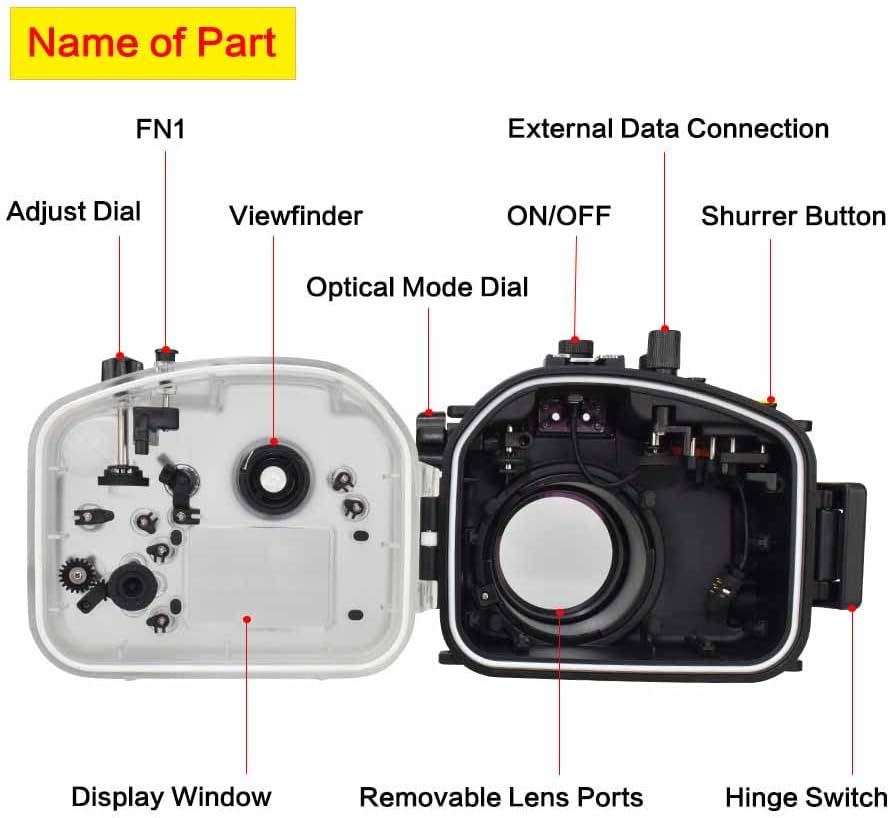 Name of Part

FN1

External Data Connection

Adjust Dial

Viewfinder

ON/OFF

Shurrer Button

Optical Mode Dial

Display Window

Removable Lens Ports

Hinge Switch