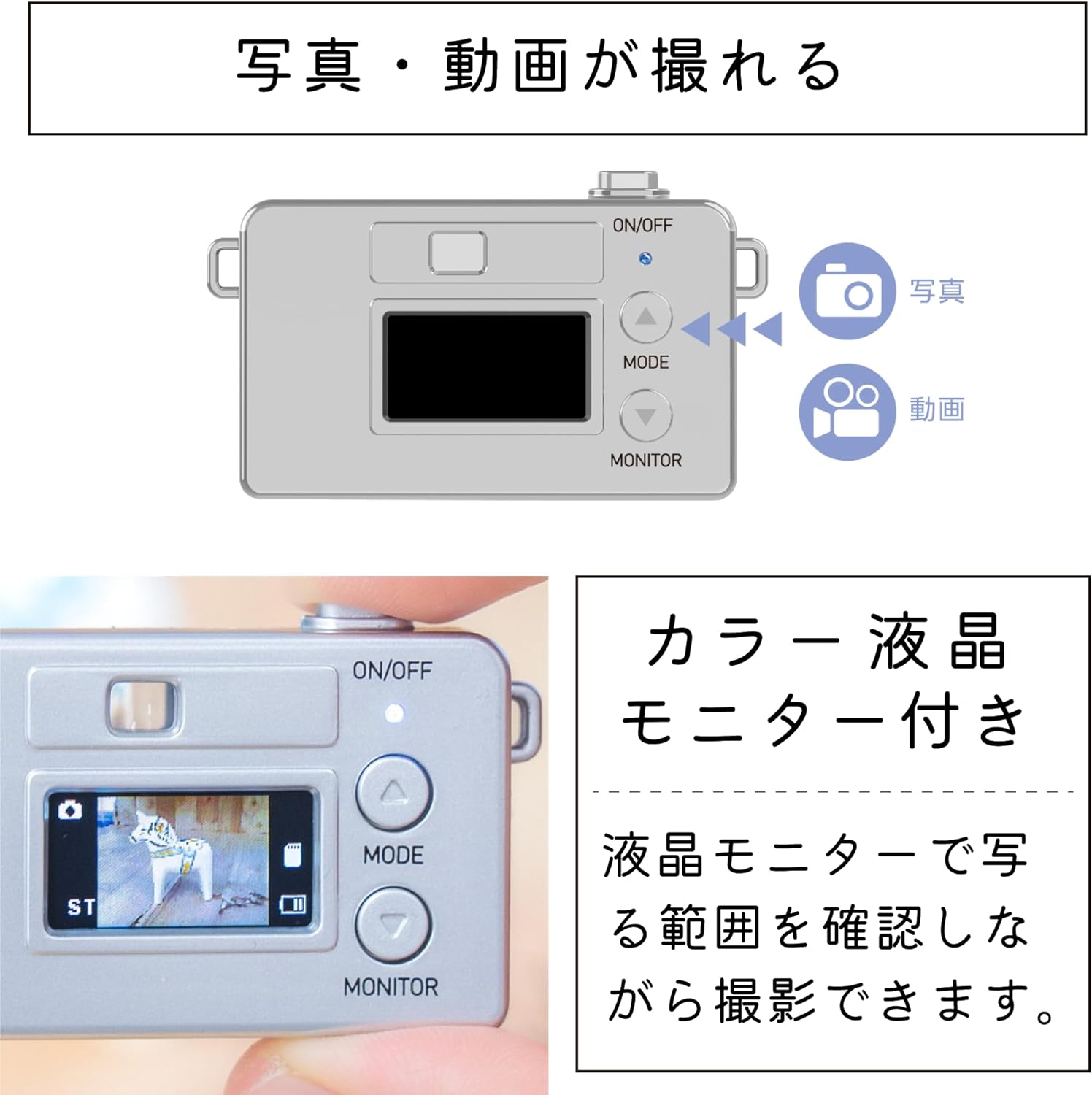 写真・動画が撮れる

ON/OFF

MODE

MONITOR

写真

動画

ON/OFF

ST

MODE

MONITOR

カラー液晶モニター付き

液晶モニターで写る範囲を確認しながら撮影できます。